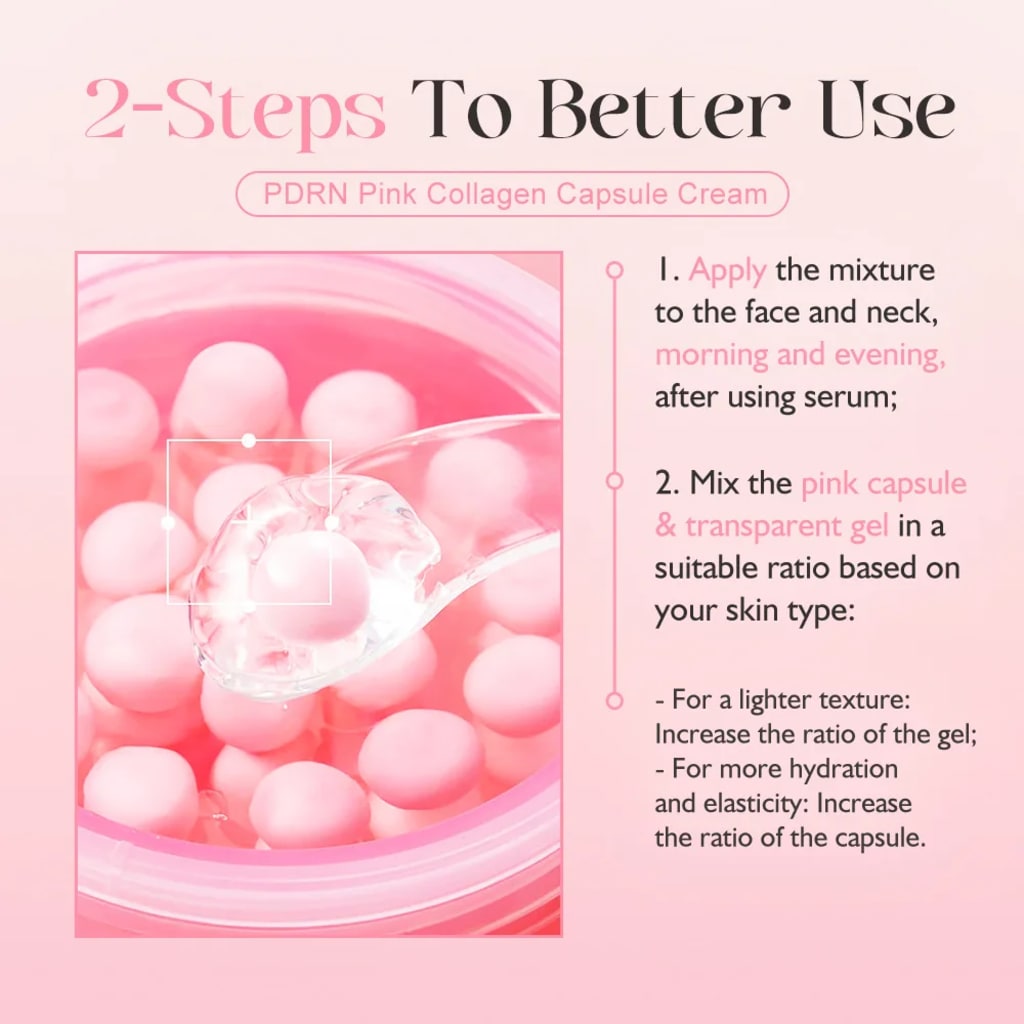 2-Steps To Better Use

PDRN Pink Collagen Capsule Cream

1. Apply the mixture to the face and neck, morning and evening, after using serum;

2. Mix the pink capsule & transparent gel in a suitable ratio based on your skin type:

- For a lighter texture: Increase the ratio of the gel;
- For more hydration and elasticity: Increase the ratio of the capsule.